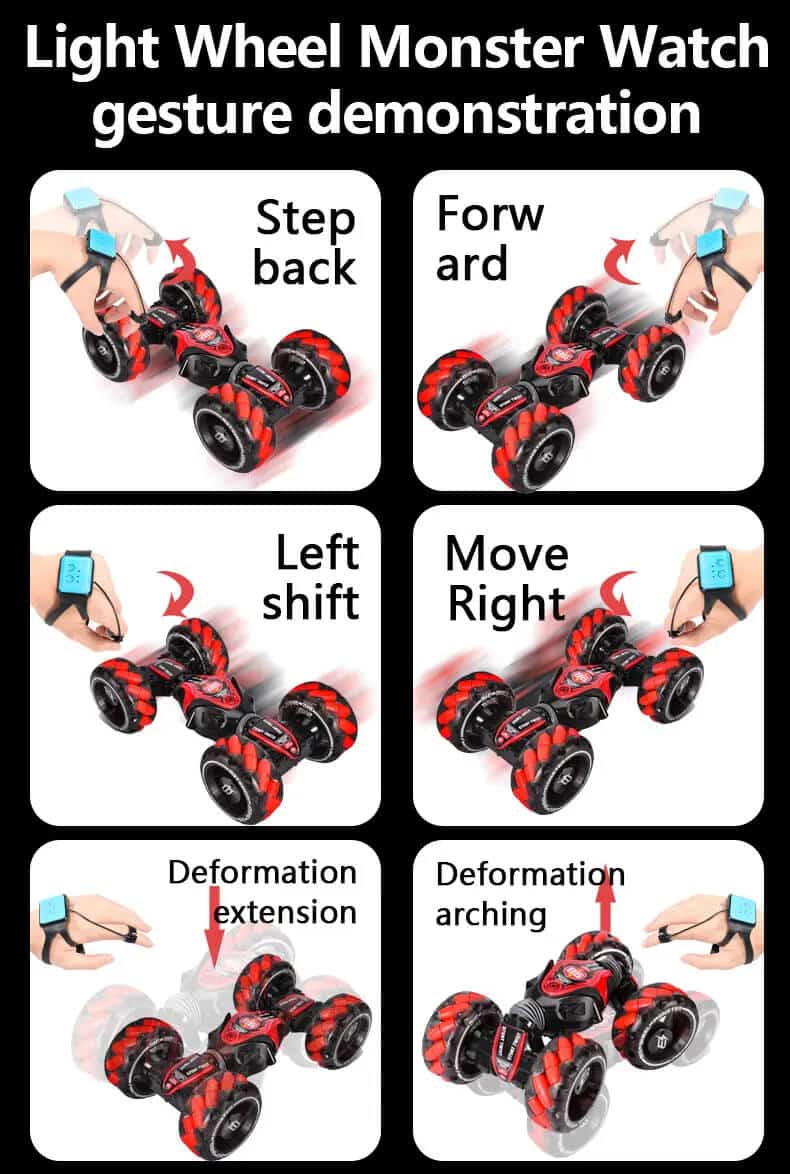 Light Wheel Monster Watch gesture demonstration

Step back

Forw ard

Left shift

Move Right

Deformation extension

Deformation arching