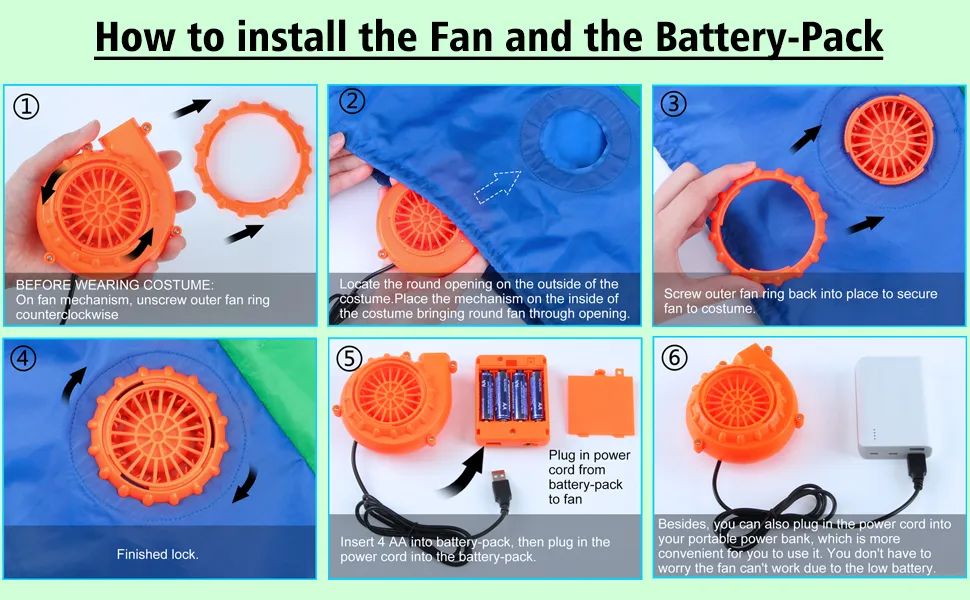 How to install the Fan and the Battery-Pack

①

BEFORE WEARING COSTUME:
On fan mechanism, unscrew outer fan ring counterclockwise

②

Locate the round opening on the outside of the costume.Place the mechanism on the inside of the costume bringing round fan through opening.

③

Screw outer fan ring back into place to secure fan to costume.

④

Finished lock.

⑤

Plug in power cord from battery-pack to fan

Insert 4 AA into battery-pack, then plug in the power cord into the battery-pack.

⑥

Besides, you can also plug in the power cord into your portable power bank, which is more convenient for you to use it. You don't have to worry the fan can't work due to the low battery.